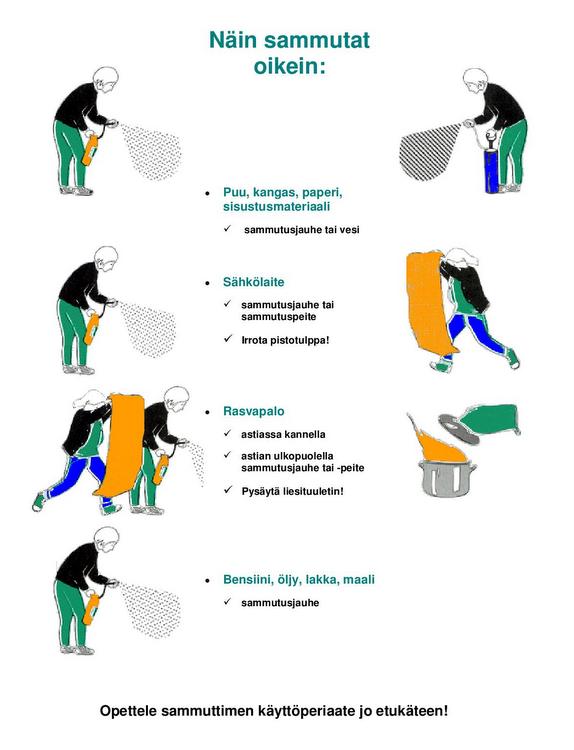 Näin sammutat oikein:

• Puu, kangas, paperi, sisustusmateriaali
✓ sammutusjauhe tai vesi

• Sähkölaite
✓ sammutusjauhe tai sammutuspeite
✓ Irrota pistotulppa!

• Rasvapalo
✓ astiassa kannella
✓ astian ulkopuolella sammutusjauhe tai -peite
✓ Pysäytä liesituuletin!

• Bensiini, öljy, lakka, maali
✓ sammutusjauhe

Opettele sammuttimen käyttöperiaate jo etukäteen!